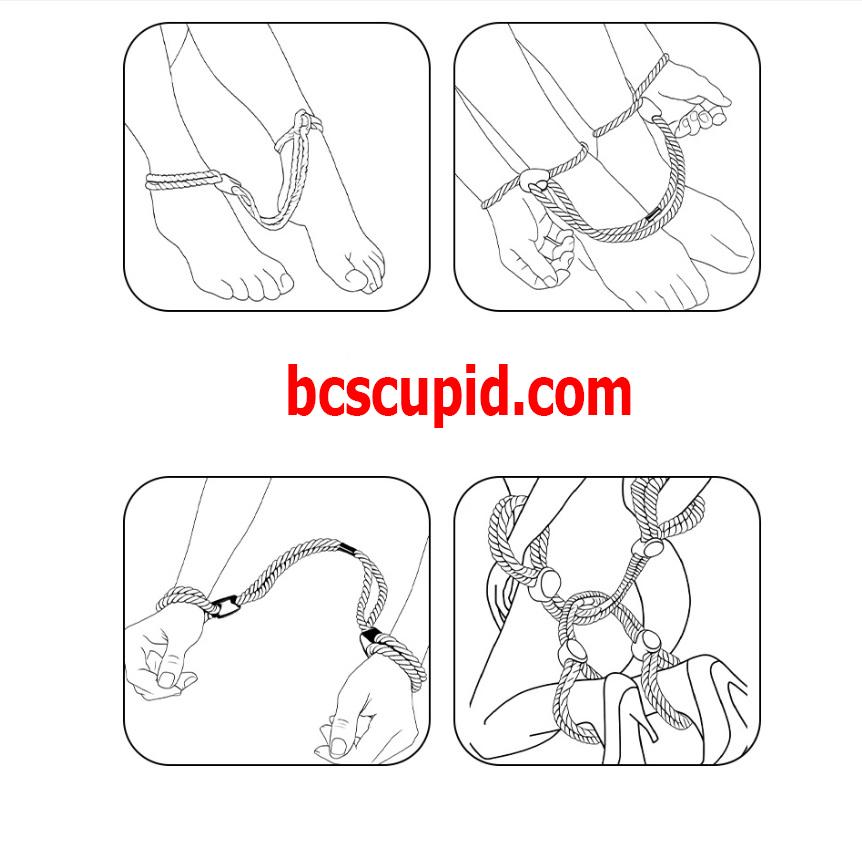 bcscupid.com